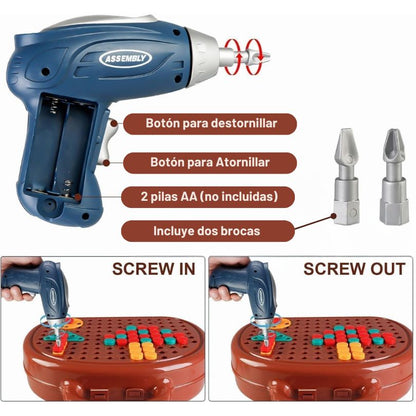 ASSEMBLY

Botón para destornillar

Botón para Atornillar

2 pilas AA (no incluidas)

Incluye dos brocas

SCREW IN

SCREW OUT