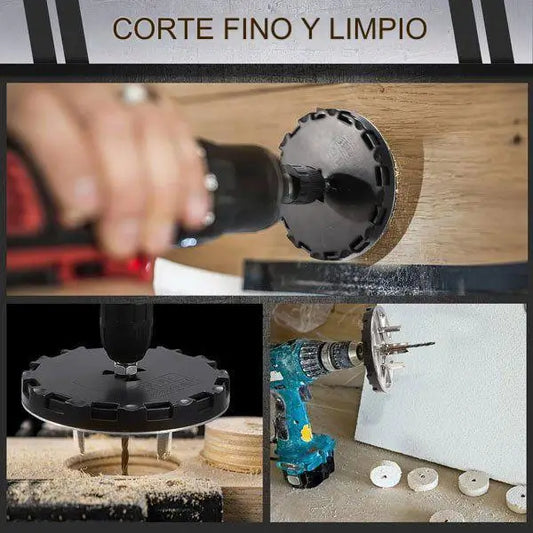 CORTE FINO Y LIMPIO