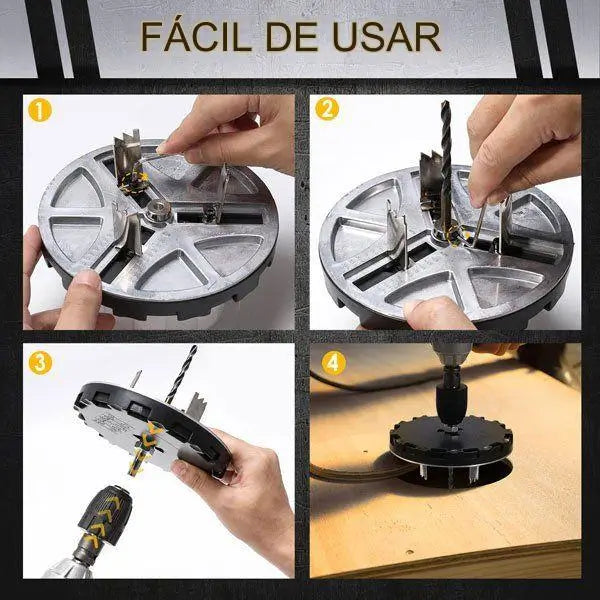 FÁCIL DE USAR

1

2

3

4