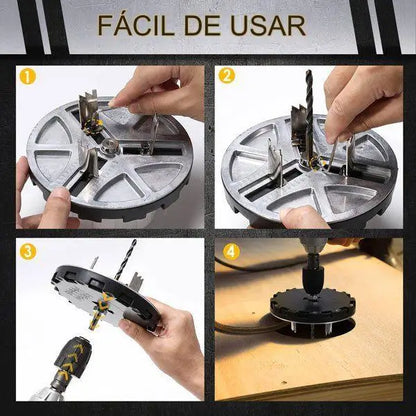 FÁCIL DE USAR

1

2

3

4