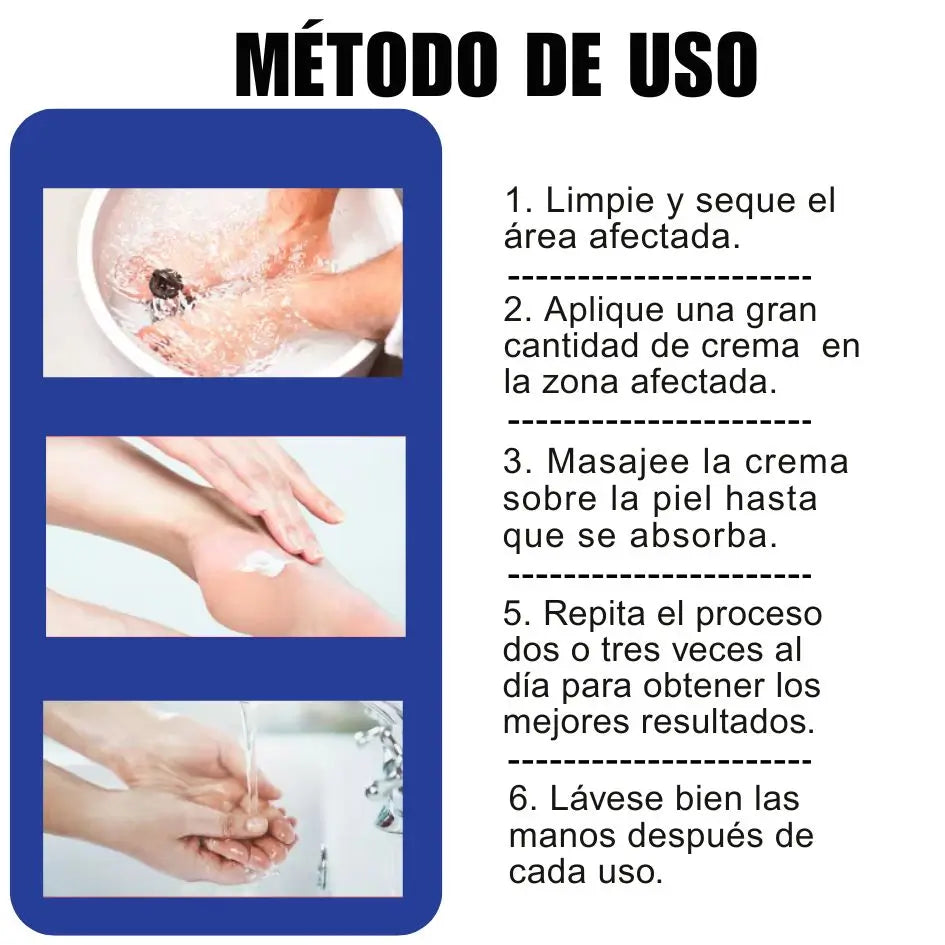 MÉTODO DE USO

1. Limpie y seque el área afectada.

-----------------------

2. Aplique una gran cantidad de crema en la zona afectada.

-----------------------

3. Masajee la crema sobre la piel hasta que se absorba.

-----------------------

5. Repita el proceso dos o tres veces al día para obtener los mejores resultados.

-----------------------

6. Lávese bien las manos después de cada uso.