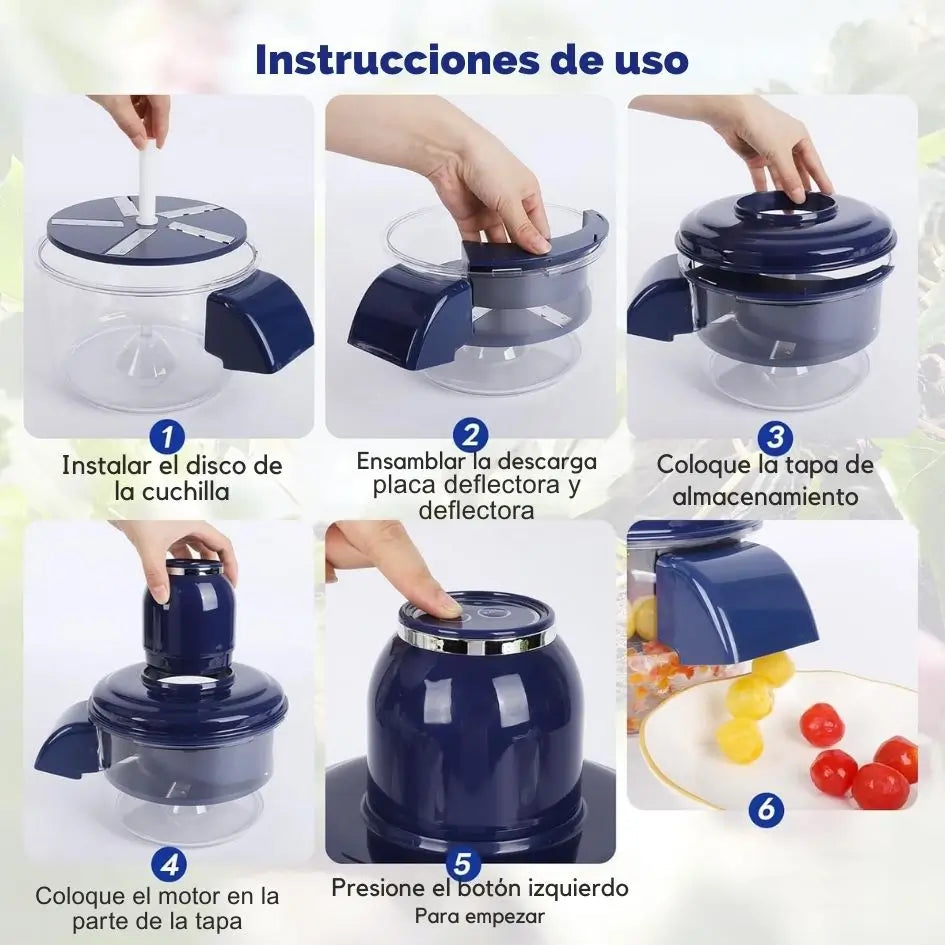 Instrucciones de uso

1
Instalar el disco de la cuchilla

2
Ensamblar la descarga placa deflectora y deflectora

3
Coloque la tapa de almacenamiento

4
Coloque el motor en la parte de la tapa

5
Presione el botón izquierdo
Para empezar

6