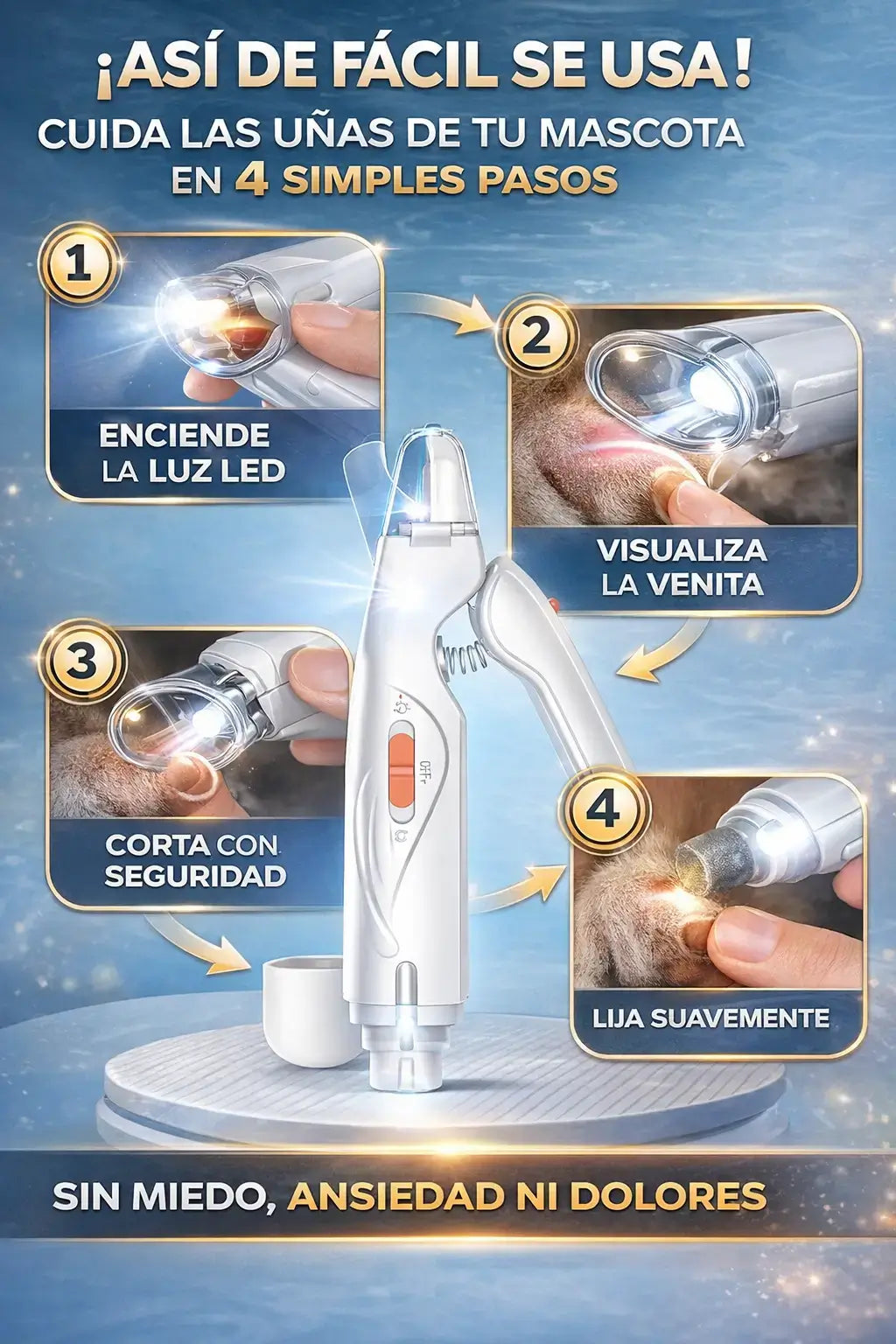 ¡ASÍ DE FÁCIL SE USA!
CUIDA LAS UÑAS DE TU MASCOTA EN 4 SIMPLES PASOS

1
ENCIENDE LA LUZ LED

2
VISUALIZA LA VENITA

3
CORTA CON SEGURIDAD

OFF

4
LIJA SUAVEMENTE

SIN MIEDO, ANSIEDAD NI DOLORES